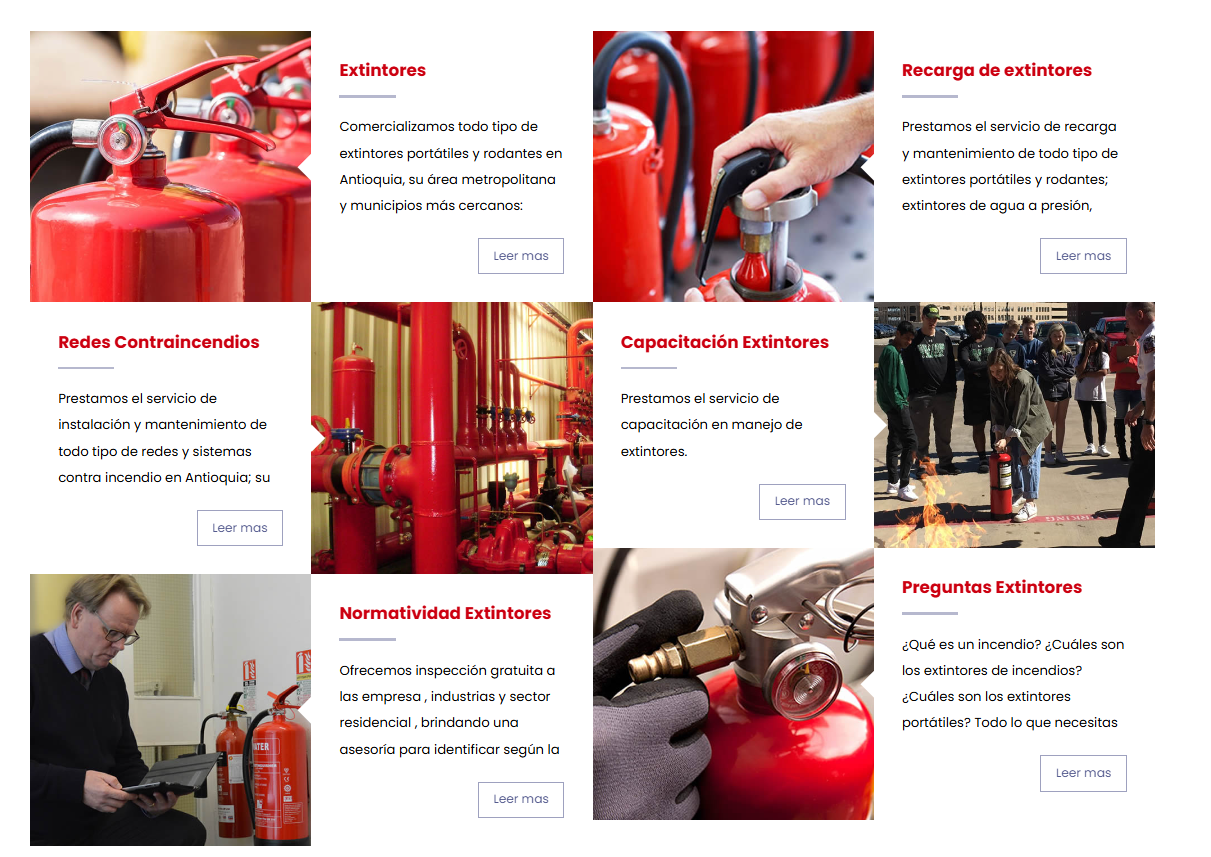 Extintores

Comercializamos todo tipo de extintores portátiles y rodantes en Antioquia, su área metropolitana y municipios más cercanos:

Leer mas

Recarga de extintores

Prestamos el servicio de recarga y mantenimiento de todo tipo de extintores portátiles y rodantes; extintores de agua a presión,

Leer mas

Redes Contraincendios

Prestamos el servicio de instalación y mantenimiento de todo tipo de redes y sistemas contra incendio en Antioquia; su

Leer mas

Capacitación Extintores

Prestamos el servicio de capacitación en manejo de extintores.

Leer mas

Normatividad Extintores

Ofrecemos inspección gratuita a las empresa , industrias y sector residencial , brindando una asesoría para identificar según la

Leer mas

Preguntas Extintores

¿Qué es un incendio? ¿Cuáles son los extintores de incendios? ¿Cuáles son los extintores portátiles? Todo lo que necesitas

Leer mas